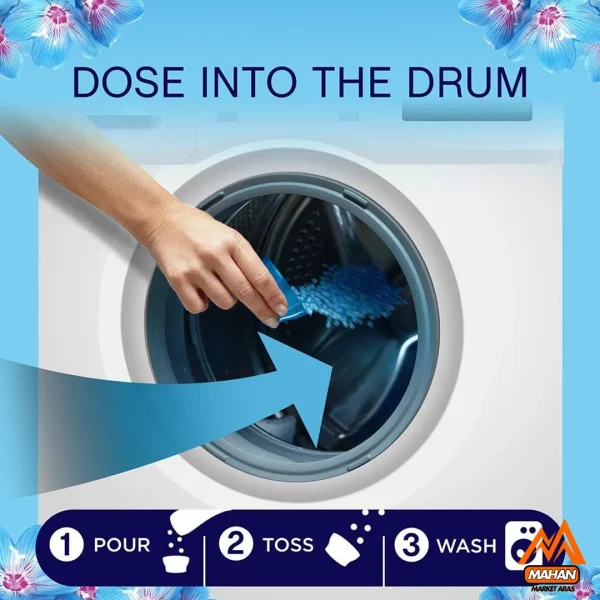 DOSE INTO THE DRUM

1 POUR
2 TOSS
3 WASH

MAHAN
MARKET ARAS